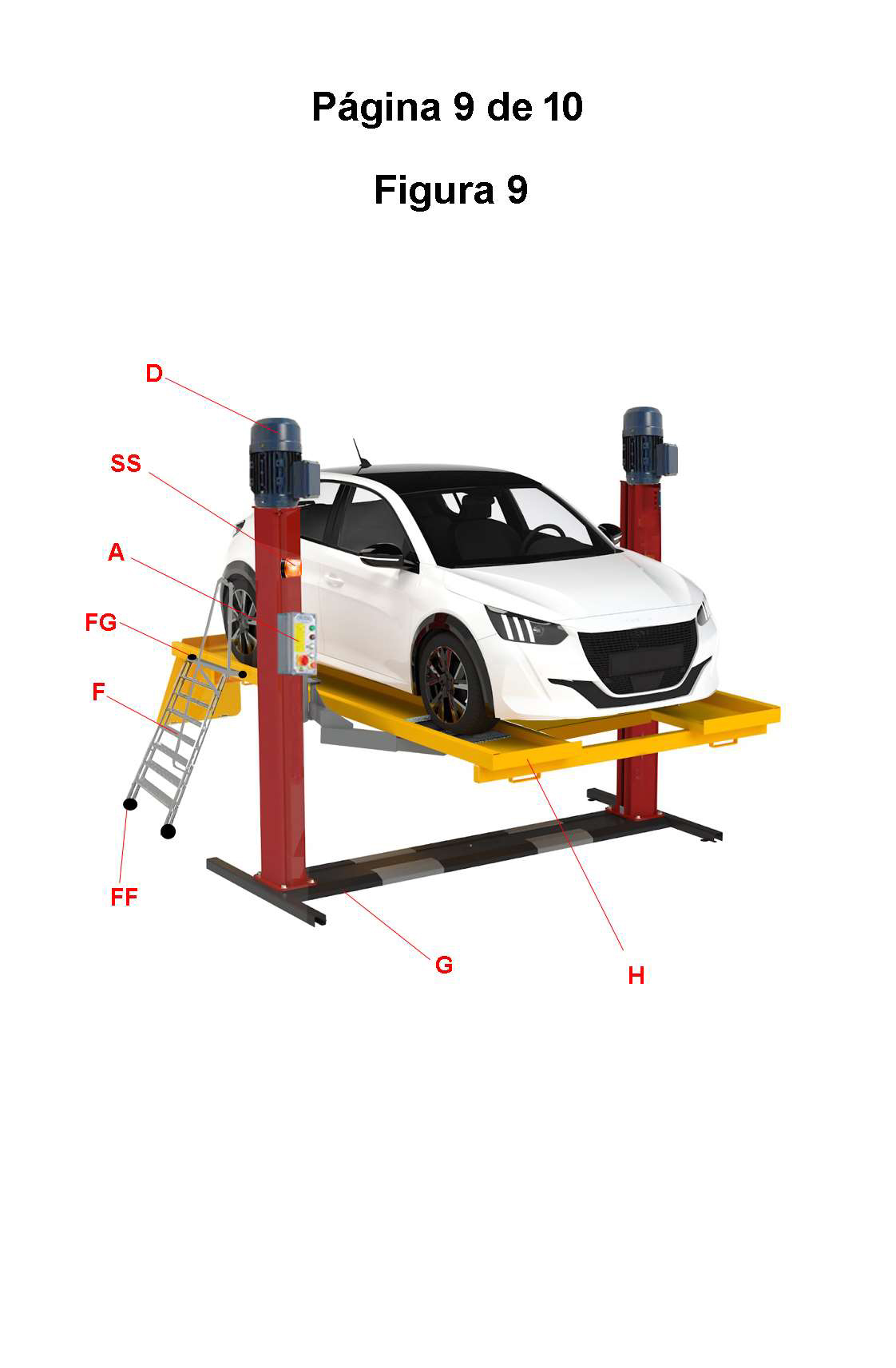 Página 9 de 10

Figura 9

D

SS

A

FG

F

FF

G

H